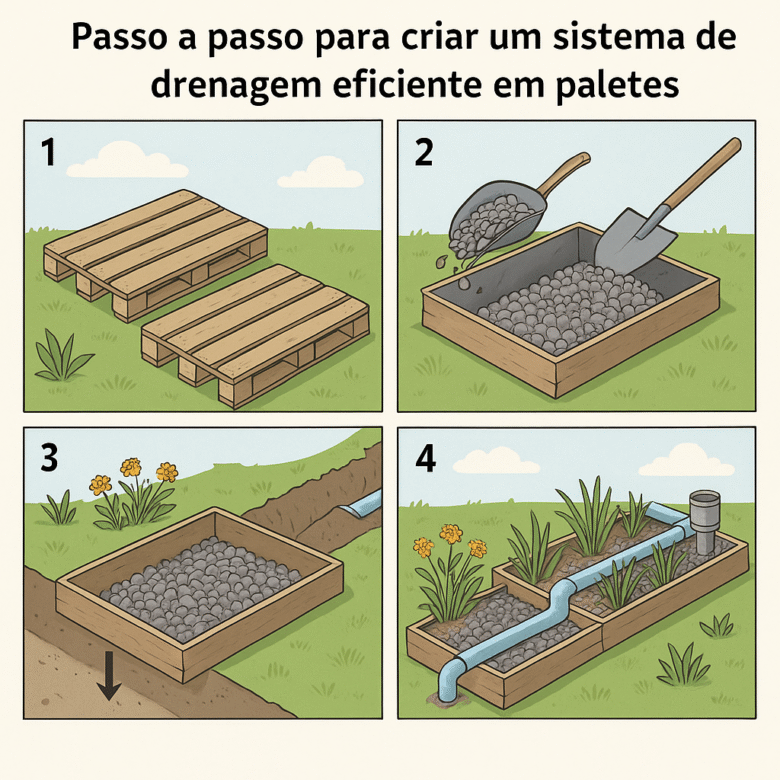 Passo a passo para criar um sistema de drenagem eficiente em paletes

1

2

3

4